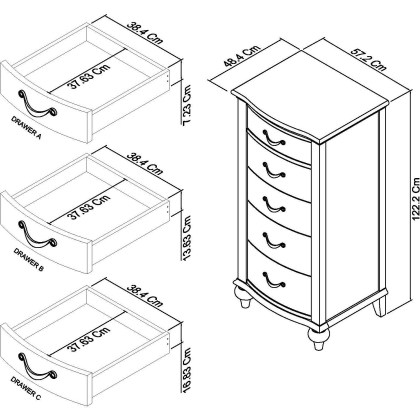 38.4 Cm
37.63 Cm
7.23 Cm
DRAWER A

38.4 Cm
37.63 Cm
13.63 Cm
DRAWER B

38.4 Cm
37.63 Cm
16.83 Cm
DRAWER C

48.4 Cm
57.2 Cm
122.2 Cm