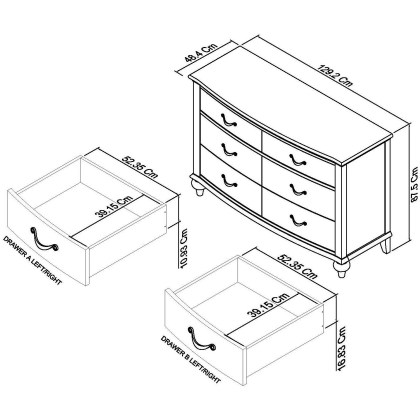 48.4 Cm
129.2 Cm
87.5 Cm
52.35 Cm
39.15 Cm
10.93 Cm
DRAWER A LEFT/RIGHT
52.35 Cm
39.15 Cm
16.83 Cm
DRAWER B LEFT/RIGHT