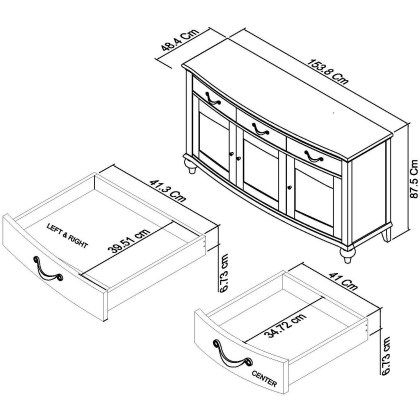 48.4 Cm
153.8 Cm
87.5 Cm
41.3 Cm
LEFT & RIGHT
39.51 cm
6.73 cm
41 Cm
34.72 cm
6.73 cm
CENTER