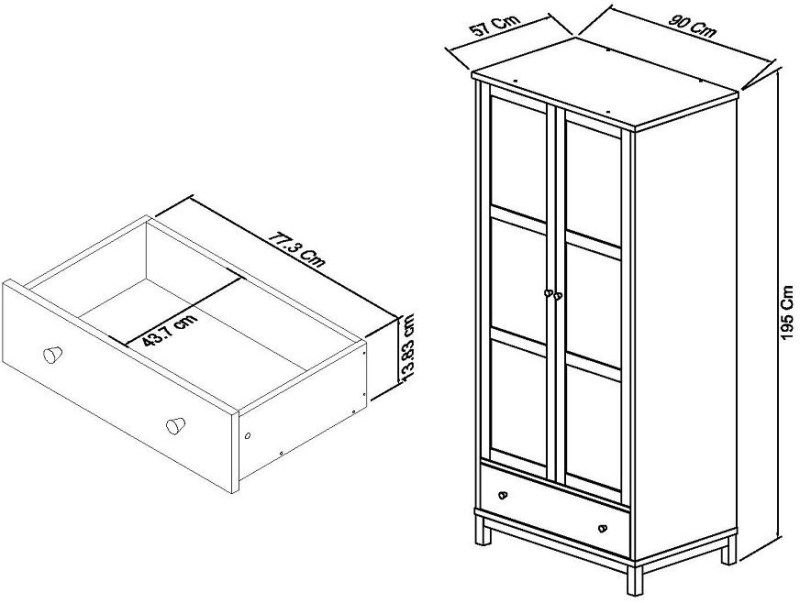 77.3 Cm
43.7 cm
13.83 cm
57 Cm
90 Cm
195 Cm