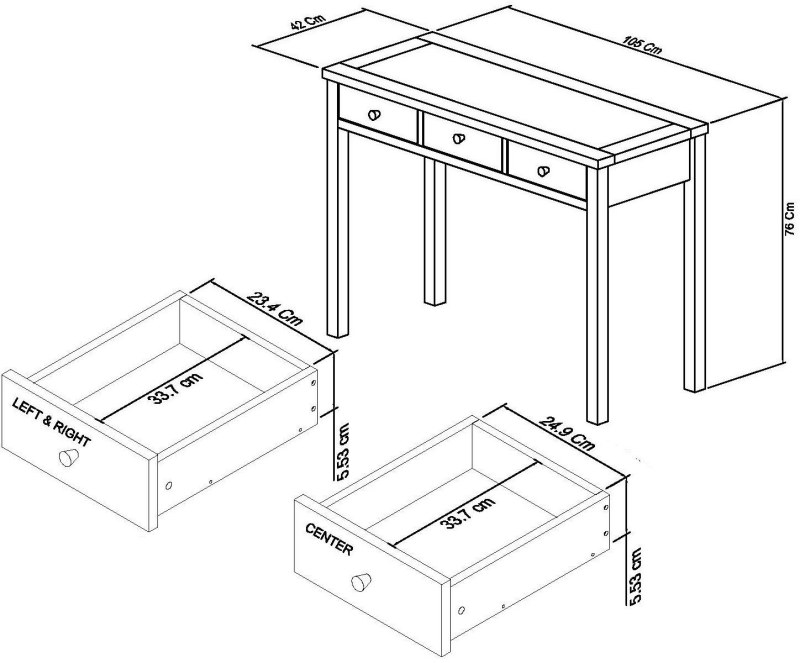 42 Cm
105 Cm
76 Cm
23.4 Cm
33.7 cm
LEFT & RIGHT
5.53 cm
24.9 Cm
33.7 cm
CENTER
5.53 cm